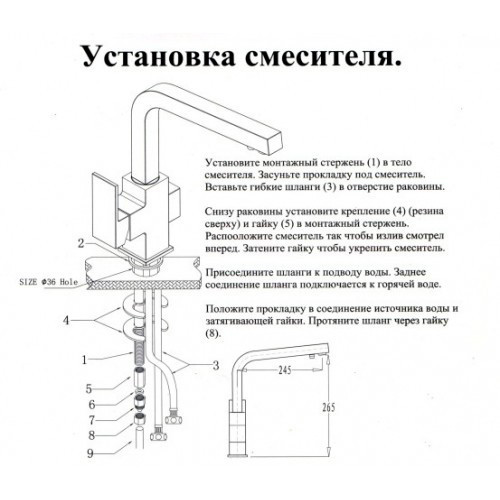 Установка смесителя.

Установите монтажный стержень (1) в тело смесителя. Засуньте прокладку под смеситель. Вставьте гибкие шланги (3) в отверстие раковины.

Снизу раковины установите крепление (4) (резина сверху) и гайку (5) в монтажный стержень. Распооложите смеситель так чтобы излив смотрел вперед. Затените гайку чтобы укрепить смеситель.

Присоедините шланги к подводу воды. Заднее соединение шланга подключается к горячей воде.

Положите прокладку в соединение источника воды и затягивающей гайки. Протяните шланг через гайку (8).

2
SIZE Φ36 Hole
4
1
3
5
6
7
8
9
245
265