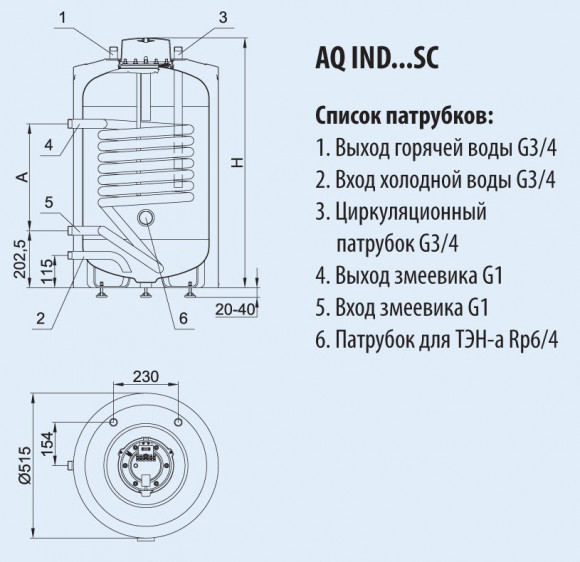 1

3

4

A

H

5

202,5

115

2

6

20-40

230

154

Ø515

AQ IND...SC

Список патрубков:

1. Выход горячей воды G3/4

2. Вход холодной воды G3/4

3. Циркуляционный патрубок G3/4

4. Выход змеевика G1

5. Вход змеевика G1

6. Патрубок для ТЭН-а Rp6/4