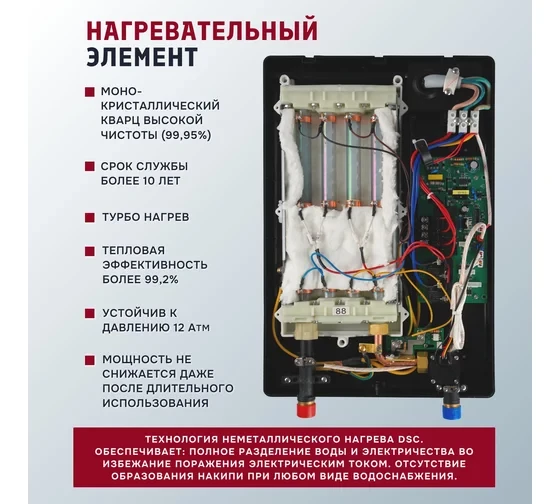 НАГРЕВАТЕЛЬНЫЙ ЭЛЕМЕНТ

МОНО-КРИСТАЛЛИЧЕСКИЙ КВАРЦ ВЫСОКОЙ ЧИСТОТЫ (99,95%)

СРОК СЛУЖБЫ БОЛЕЕ 10 ЛЕТ

ТУРБО НАГРЕВ

ТЕПЛОВАЯ ЭФФЕКТИВНОСТЬ БОЛЕЕ 99,2%

УСТОЙЧИВ К ДАВЛЕНИЮ 12 Атм

МОЩНОСТЬ НЕ СНИЖАЕТСЯ ДАЖЕ ПОСЛЕ ДЛИТЕЛЬНОГО ИСПОЛЬЗОВАНИЯ

88

ТЕХНОЛОГИЯ НЕМЕТАЛЛИЧЕСКОГО НАГРЕВА DSC. ОБЕСПЕЧИВАЕТ: ПОЛНОЕ РАЗДЕЛЕНИЕ ВОДЫ И ЭЛЕКТРИЧЕСТВА ВО ИЗБЕЖАНИЕ ПОРАЖЕНИЯ ЭЛЕКТРИЧЕСКИМ ТОКОМ. ОТСУТСТВИЕ ОБРАЗОВАНИЯ НАКИПИ ПРИ ЛЮБОМ ВИДЕ ВОДОСНАБЖЕНИЯ.