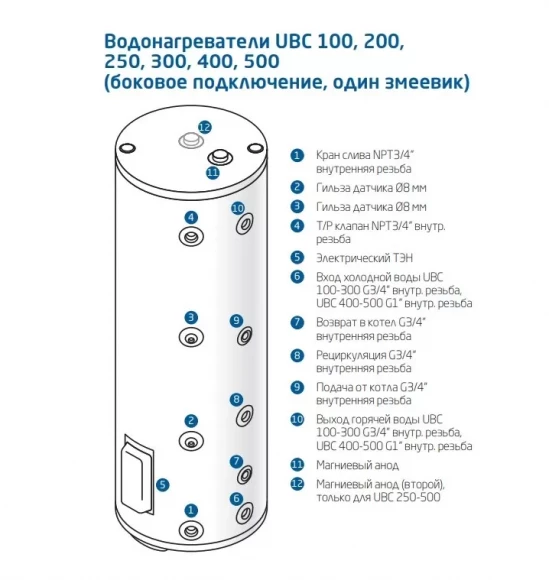 Водонагреватели UBC 100, 200, 250, 300, 400, 500 (боковое подключение, один змеевик)

12
11
10
4
3
9
8
2
7
5
6
1

1 Кран слива NPT3/4" внутренняя резьба
2 Гильза датчика Ø8 мм
3 Гильза датчика Ø8 мм
4 T/P клапан NPT3/4" внутр. резьба
5 Электрический ТЭН
6 Вход холодной воды UBC 100-300 G3/4" внутр. резьба, UBC 400-500 G1" внутр. резьба
7 Возврат в котел G3/4" внутренняя резьба
8 Рециркуляция G3/4" внутренняя резьба
9 Подача от котла G3/4" внутренняя резьба
10 Выход горячей воды UBC 100-300 G3/4" внутр. резьба, UBC 400-500 G1" внутр. резьба
11 Магниевый анод
12 Магниевый анод (второй), только для UBC 250-500