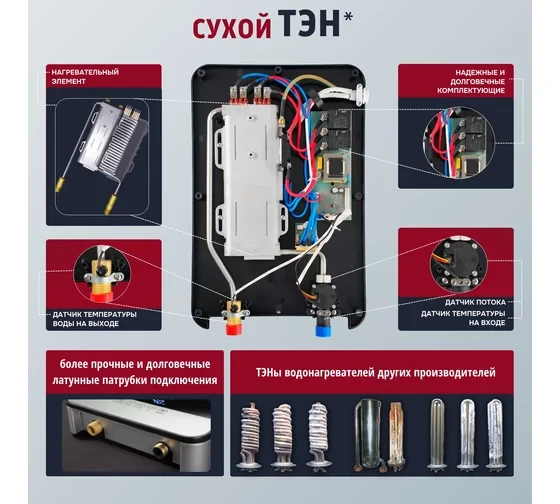 сухой ТЭН*

НАГРЕВАТЕЛЬНЫЙ ЭЛЕМЕНТ

НАДЕЖНЫЕ И ДОЛГОВЕЧНЫЕ КОМПЛЕКТУЮЩИЕ

ДАТЧИК ТЕМПЕРАТУРЫ ВОДЫ НА ВЫХОДЕ

ДАТЧИК ПОТОКА

ДАТЧИК ТЕМПЕРАТУРЫ НА ВХОДЕ

более прочные и долговечные латунные патрубки подключения

ТЭНы водонагревателей других производителей